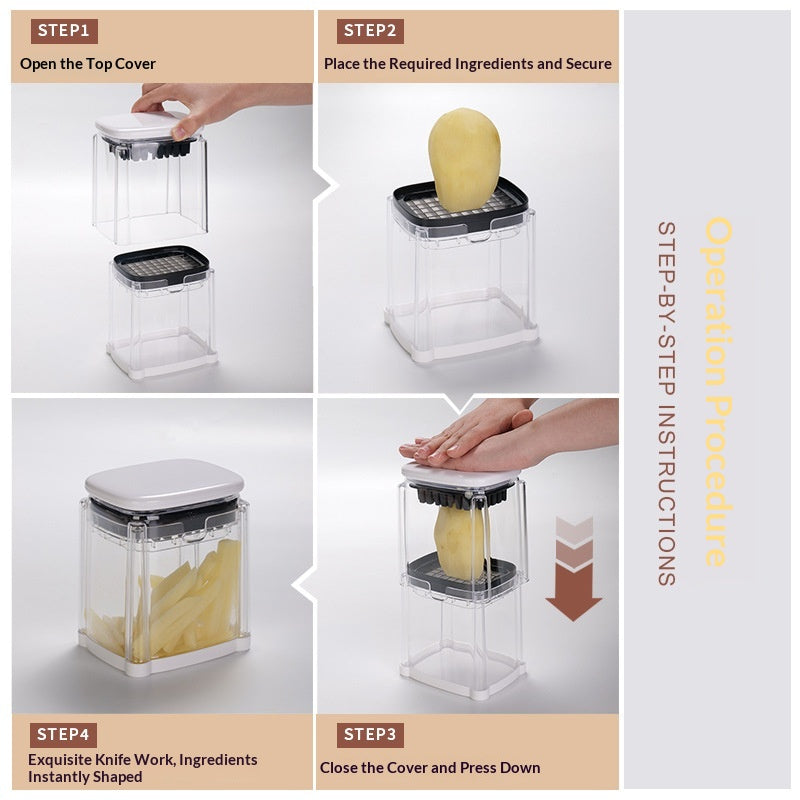 STEP1

Open the Top Cover

STEP2

Place the Required Ingredients and Secure

STEP4

Exquisite Knife Work, Ingredients Instantly Shaped

STEP3

Close the Cover and Press Down

Operation Procedure

STEP-BY-STEP INSTRUCTIONS