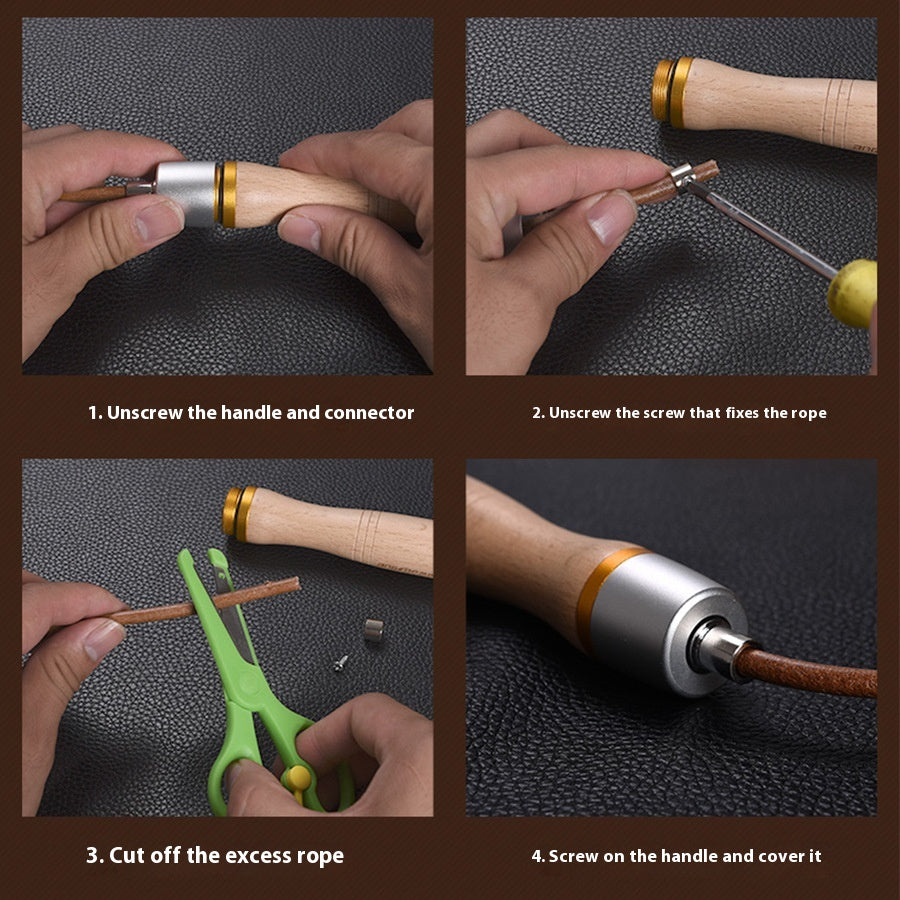 1. Unscrew the handle and connector

2. Unscrew the screw that fixes the rope

3. Cut off the excess rope

4. Screw on the handle and cover it