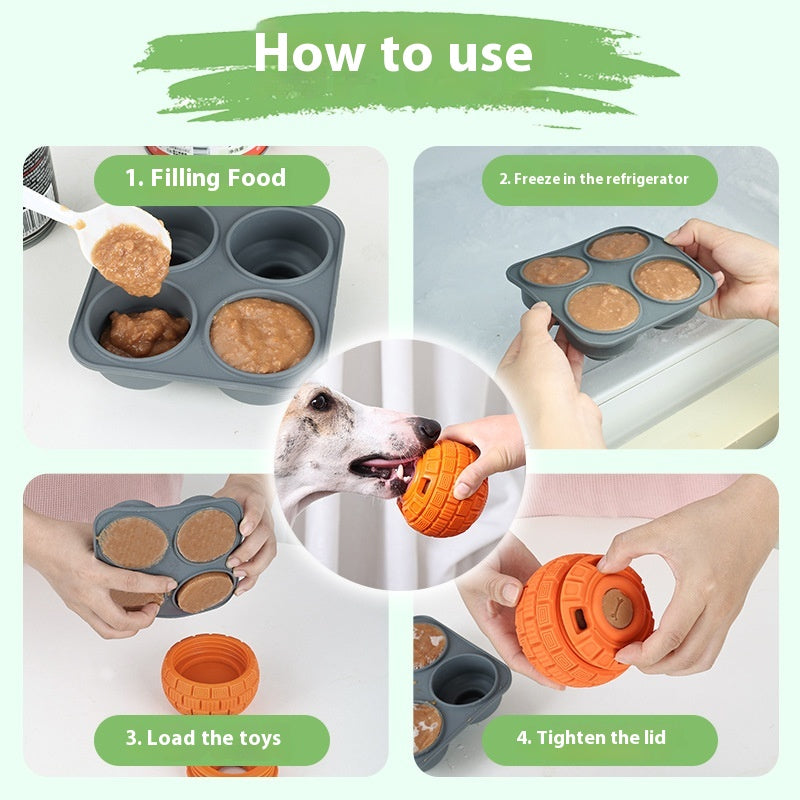 How to use

1. Filling Food

2. Freeze in the refrigerator

3. Load the toys

4. Tighten the lid