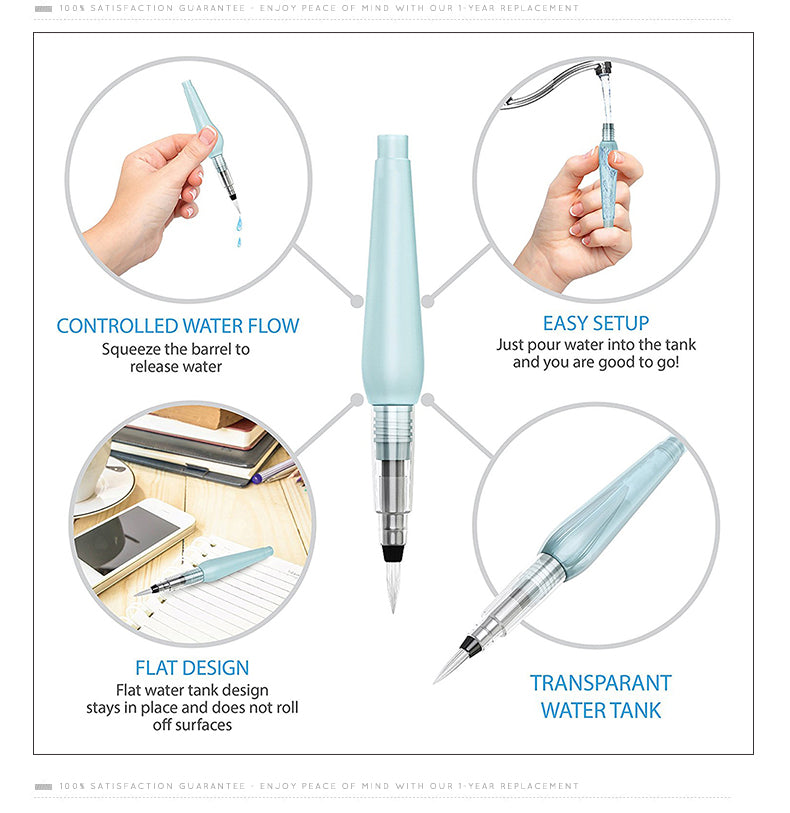 100% SATISFACTION GUARANTEE - ENJOY PEACE OF MIND WITH OUR 1-YEAR REPLACEMENT

CONTROLLED WATER FLOW
Squeeze the barrel to release water

EASY SETUP
Just pour water into the tank and you are good to go!

FLAT DESIGN
Flat water tank design stays in place and does not roll off surfaces

TRANSPARANT WATER TANK

100% SATISFACTION GUARANTEE - ENJOY PEACE OF MIND WITH OUR 1-YEAR REPLACEMENT